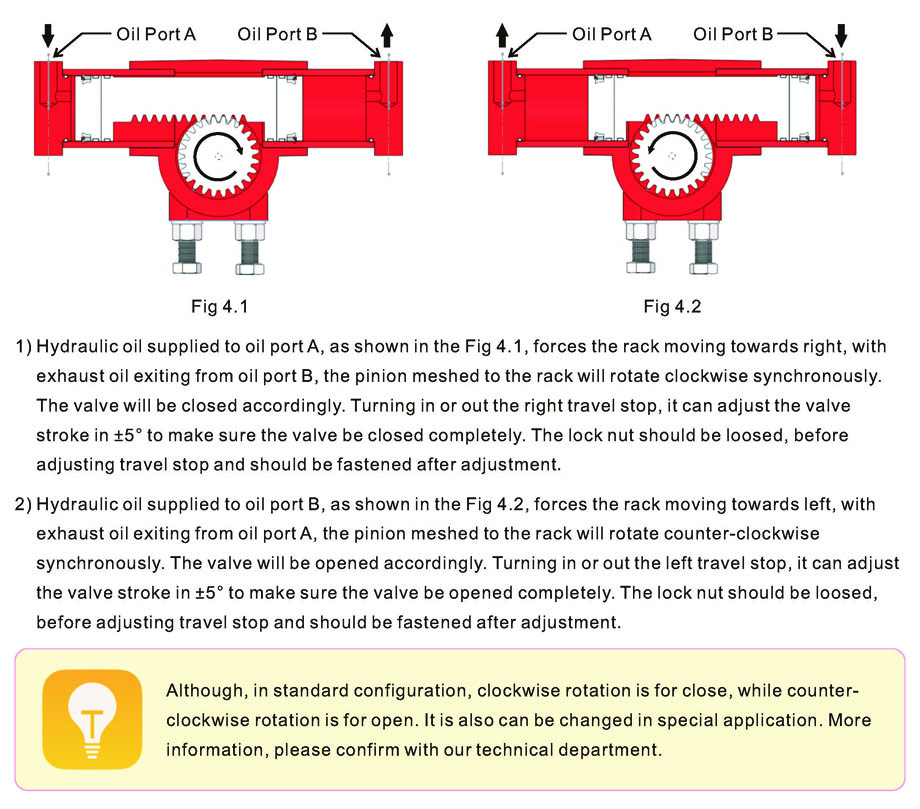 Oil Port A Oil Port B

Oil Port A Oil Port B

Fig 4.1

Fig 4.2

1) Hydraulic oil supplied to oil port A, as shown in the Fig 4.1, forces the rack moving towards right, with exhaust oil exiting from oil port B, the pinion meshed to the rack will rotate clockwise synchronously. The valve will be closed accordingly. Turning in or out the right travel stop, it can adjust the valve stroke in ±5° to make sure the valve be closed completely. The lock nut should be loosed, before adjusting travel stop and should be fastened after adjustment.

2) Hydraulic oil supplied to oil port B, as shown in the Fig 4.2, forces the rack moving towards left, with exhaust oil exiting from oil port A, the pinion meshed to the rack will rotate counter-clockwise synchronously. The valve will be opened accordingly. Turning in or out the left travel stop, it can adjust the valve stroke in ±5° to make sure the valve be opened completely. The lock nut should be loosed, before adjusting travel stop and should be fastened after adjustment.

T

Although, in standard configuration, clockwise rotation is for close, while counter-clockwise rotation is for open. It is also can be changed in special application. More information, please confirm with our technical department.