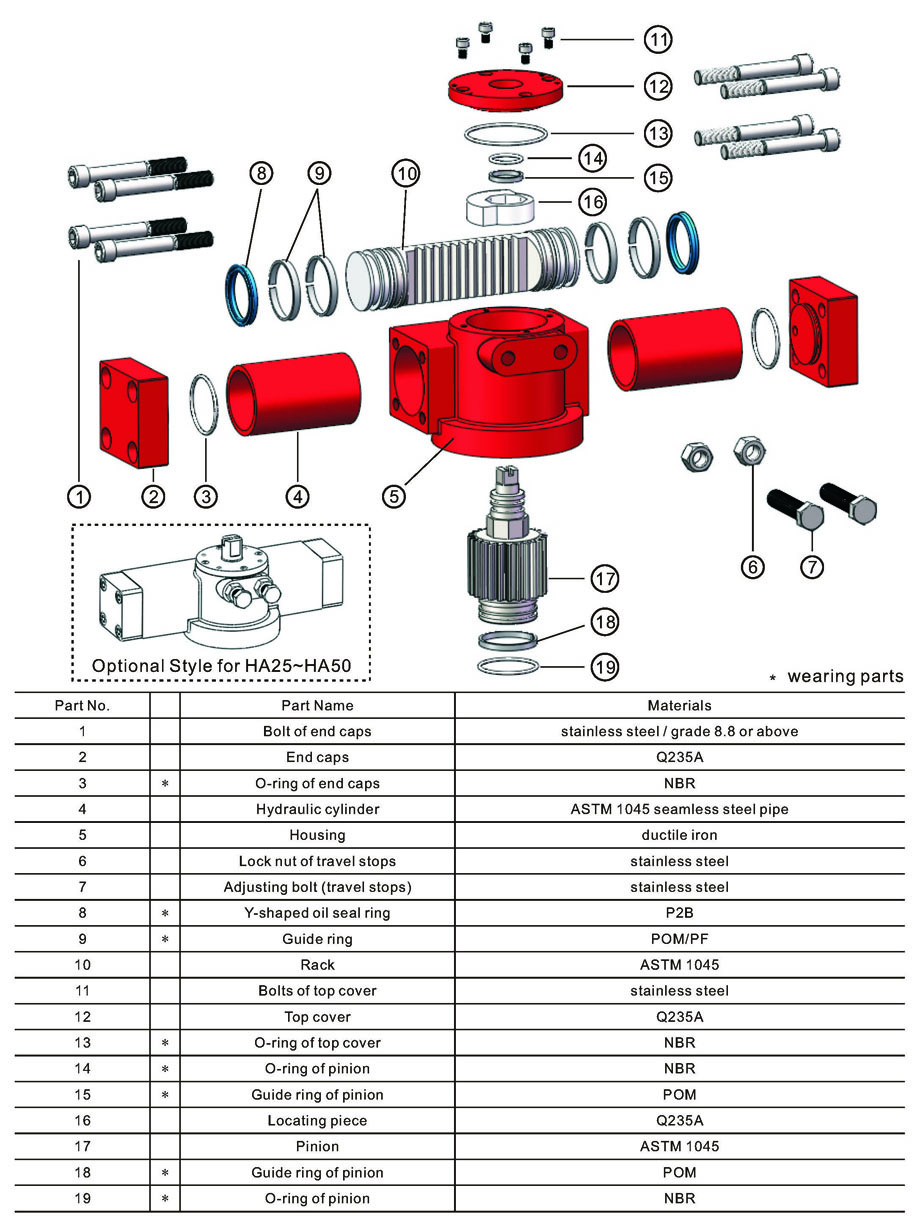 11
12
13
14
15
16
8
9
10
1
2
3
4
5
6
7
17
18
19

Optional Style for HA25~HA50

* wearing parts

| Part No. | | Part Name | Materials |
|---|---|---|---|
| 1 | | Bolt of end caps | stainless steel / grade 8.8 or above |
| 2 | | End caps | Q235A |
| 3 | * | O-ring of end caps | NBR |
| 4 | | Hydraulic cylinder | ASTM 1045 seamless steel pipe |
| 5 | | Housing | ductile iron |
| 6 | | Lock nut of travel stops | stainless steel |
| 7 | | Adjusting bolt (travel stops) | stainless steel |
| 8 | * | Y-shaped oil seal ring | P2B |
| 9 | * | Guide ring | POM/PF |
| 10 | | Rack | ASTM 1045 |
| 11 | | Bolts of top cover | stainless steel |
| 12 | | Top cover | Q235A |
| 13 | * | O-ring of top cover | NBR |
| 14 | * | O-ring of pinion | NBR |
| 15 | * | Guide ring of pinion | POM |
| 16 | | Locating piece | Q235A |
| 17 | | Pinion | ASTM 1045 |
| 18 | * | Guide ring of pinion | POM |
| 19 | * | O-ring of pinion | NBR |